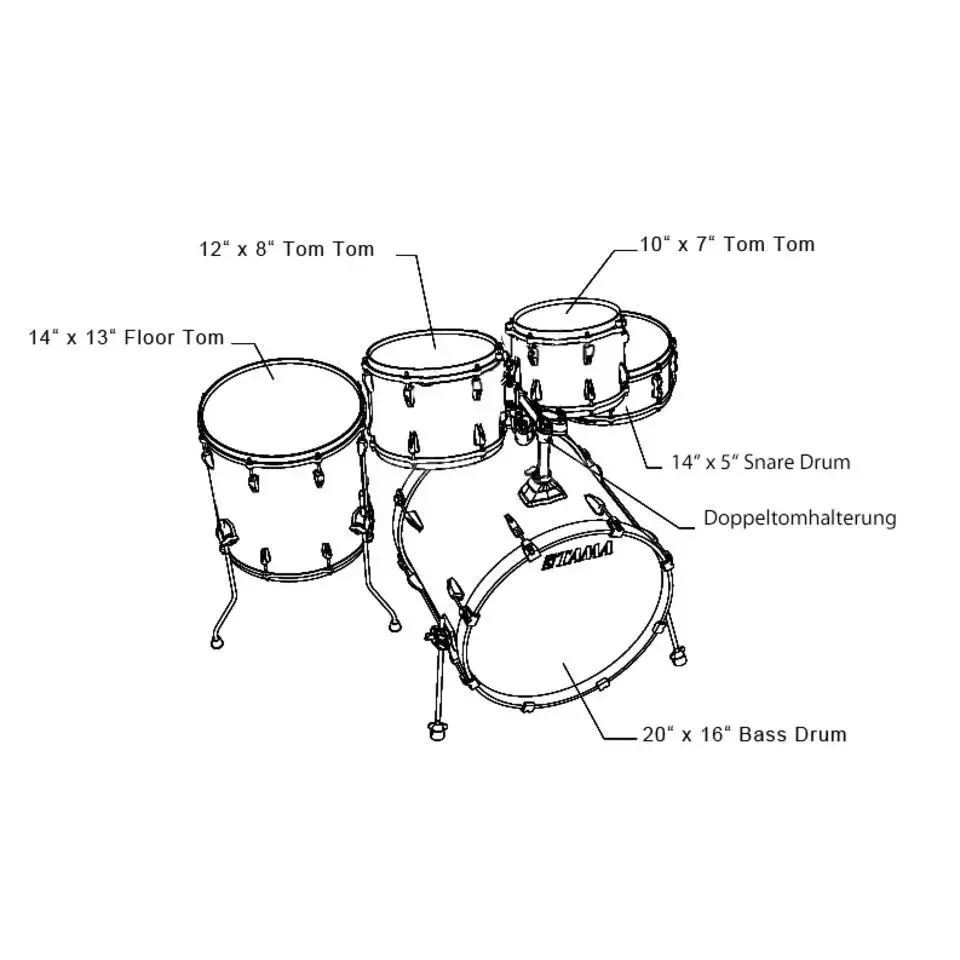 12“ x 8“ Tom Tom

10“ x 7“ Tom Tom

14“ x 13“ Floor Tom

14“ x 5“ Snare Drum

Doppeltomhalterung

TAMA

20“ x 16“ Bass Drum