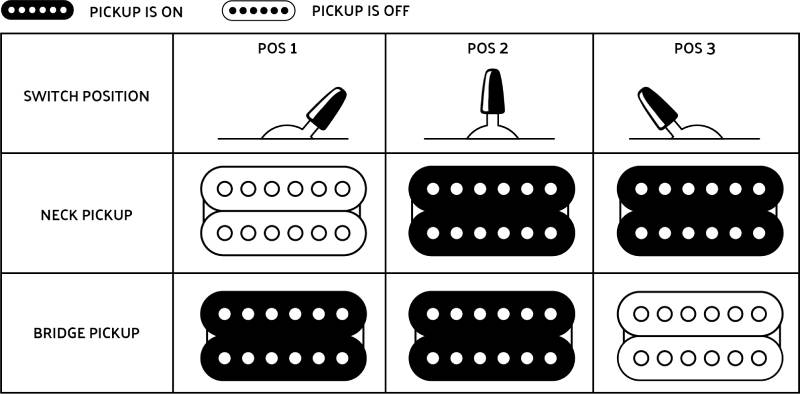 PICKUP IS ON PICKUP IS OFF

| | POS 1 | POS 2 | POS 3 |
|---|---|---|---|
| SWITCH POSITION | | | |
| NECK PICKUP | | | |
| BRIDGE PICKUP | | | |