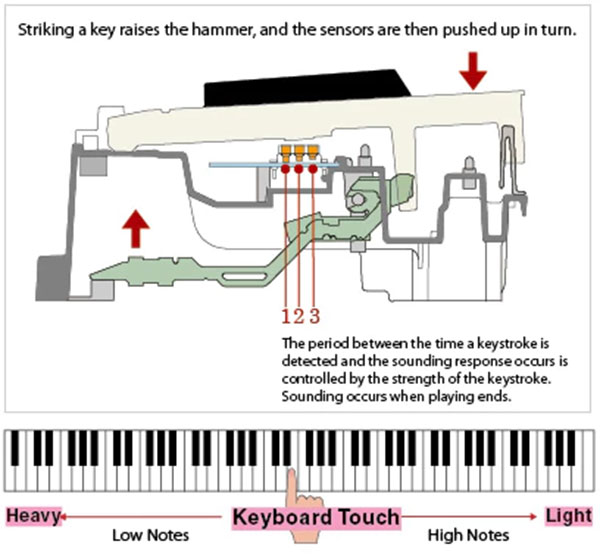 Striking a key raises the hammer, and the sensors are then pushed up in turn.

1 2 3

The period between the time a keystroke is detected and the sounding response occurs is controlled by the strength of the keystroke. Sounding occurs when playing ends.

Heavy

Keyboard Touch

Light

Low Notes

High Notes